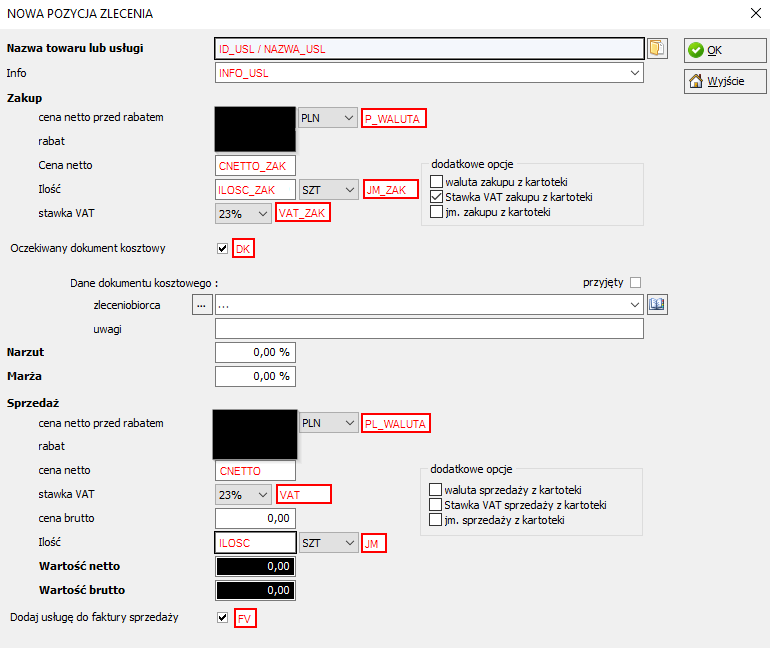 NOWA POZYCJA ZLECENIA

Nazwa towaru lub usługi
ID_USL / NAZWA_USL
OK
Info
INFO_USL
Wyjście

Zakup
cena netto przed rabatem
PLN
P_WALUTA
rabat
Cena netto
CNETTO_ZAK
Ilość
ILOSC_ZAK
SZT
JM_ZAK
stawka VAT
23%
VAT_ZAK

dodatkowe opcje
waluta zakupu z kartoteki
Stawka VAT zakupu z kartoteki
jm. zakupu z kartoteki

Oczekiwany dokument kosztowy
DK

Dane dokumentu kosztowego :
przyjęty
zleceniobiorca
...
...
uwagi

Narzut
0,00 %
Marża
0,00 %

Sprzedaż
cena netto przed rabatem
PLN
PL_WALUTA
rabat
cena netto
CNETTO
stawka VAT
23%
VAT
cena brutto
0,00
Ilość
ILOSC
SZT
JM
Wartość netto
0,00
Wartość brutto
0,00

dodatkowe opcje
waluta sprzedaży z kartoteki
Stawka VAT sprzedaży z kartoteki
jm. sprzedaży z kartoteki

Dodaj usługę do faktury sprzedaży
FV